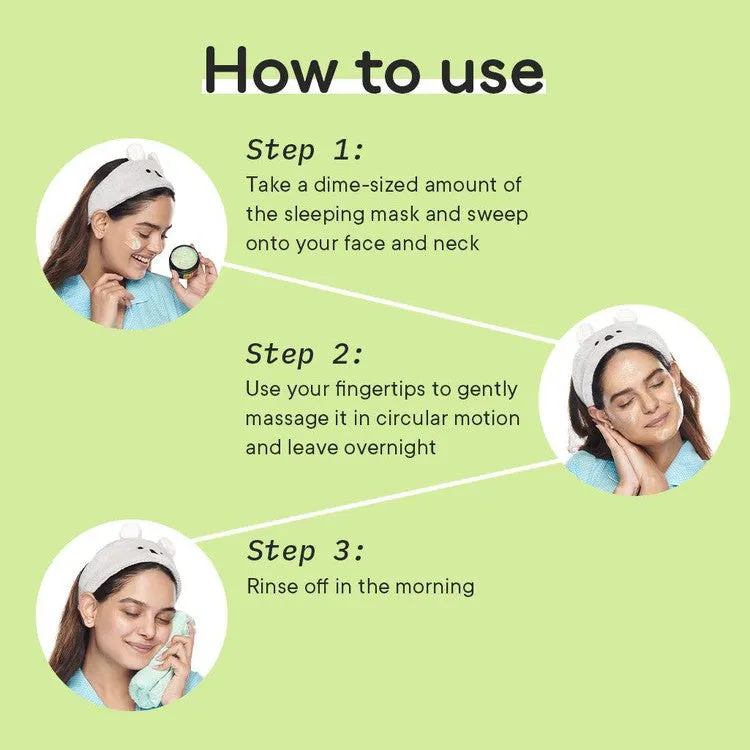 How to use

Step 1:
Take a dime-sized amount of the sleeping mask and sweep onto your face and neck

Step 2:
Use your fingertips to gently massage it in circular motion and leave overnight

Step 3:
Rinse off in the morning